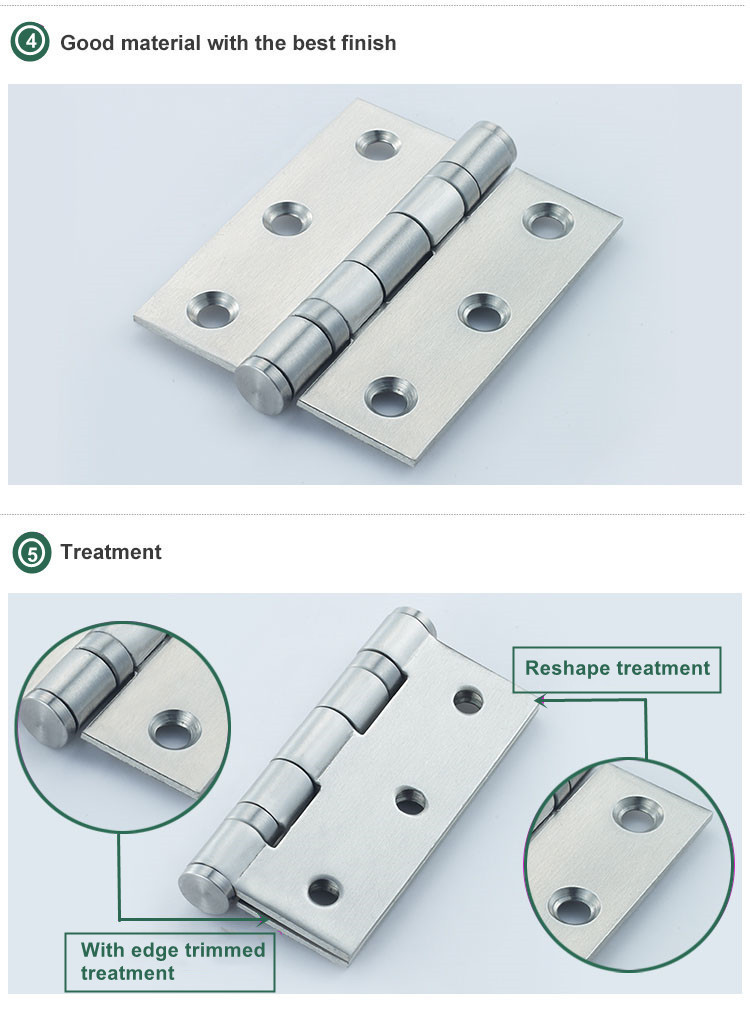 4 Good material with the best finish

5 Treatment

Reshape treatment

With edge trimmed treatment